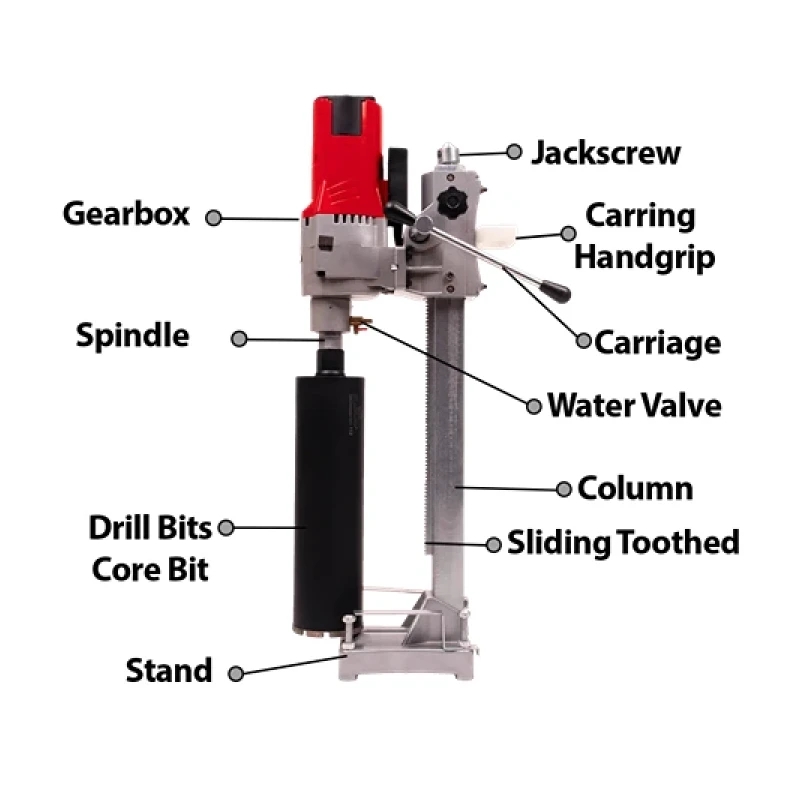 Jackscrew

Gearbox

Carring Handgrip

Spindle

Carriage

Water Valve

Column

Drill Bits Core Bit

Sliding Toothed

Stand